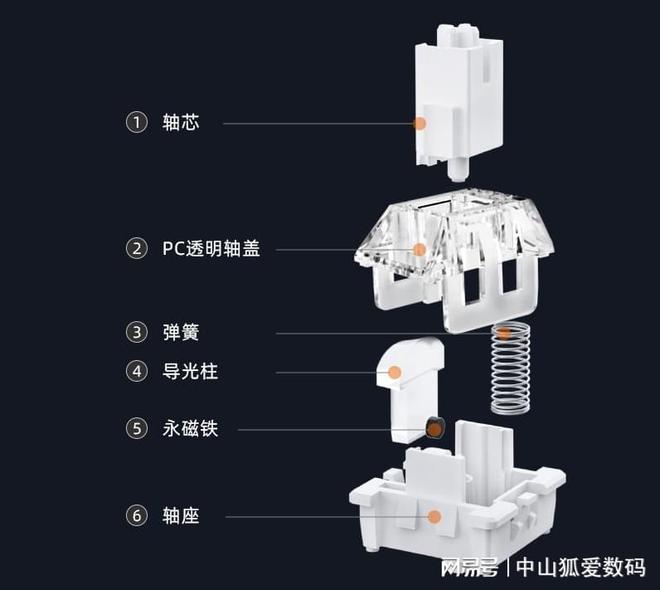 ① 轴芯

② PC透明轴盖

③ 弹簧

④ 导光柱

⑤ 永磁铁

⑥ 轴座

网易号 | 中山狐爱数码